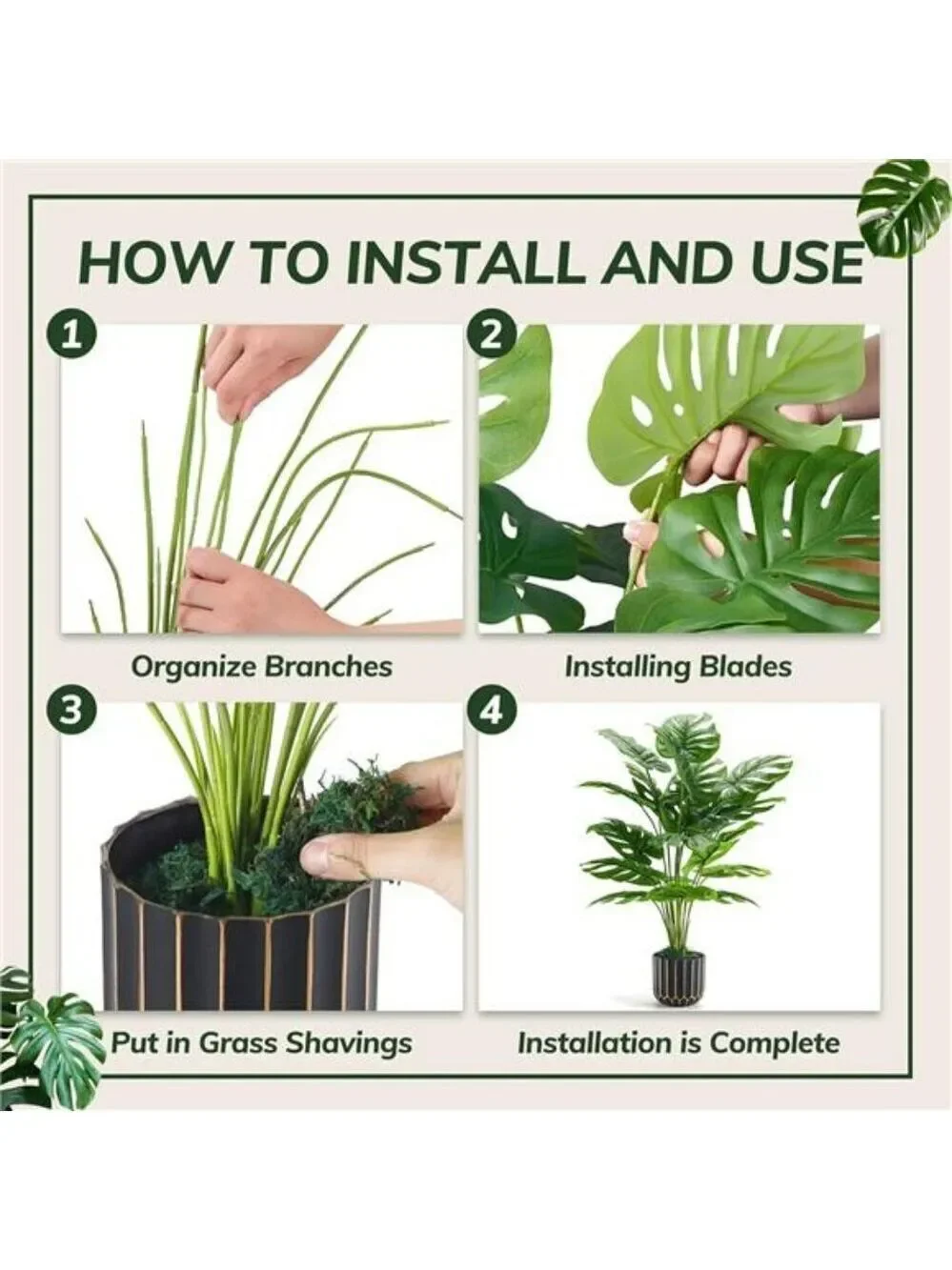 HOW TO INSTALL AND USE

1

Organize Branches

2

Installing Blades

3

Put in Grass Shavings

4

Installation is Complete